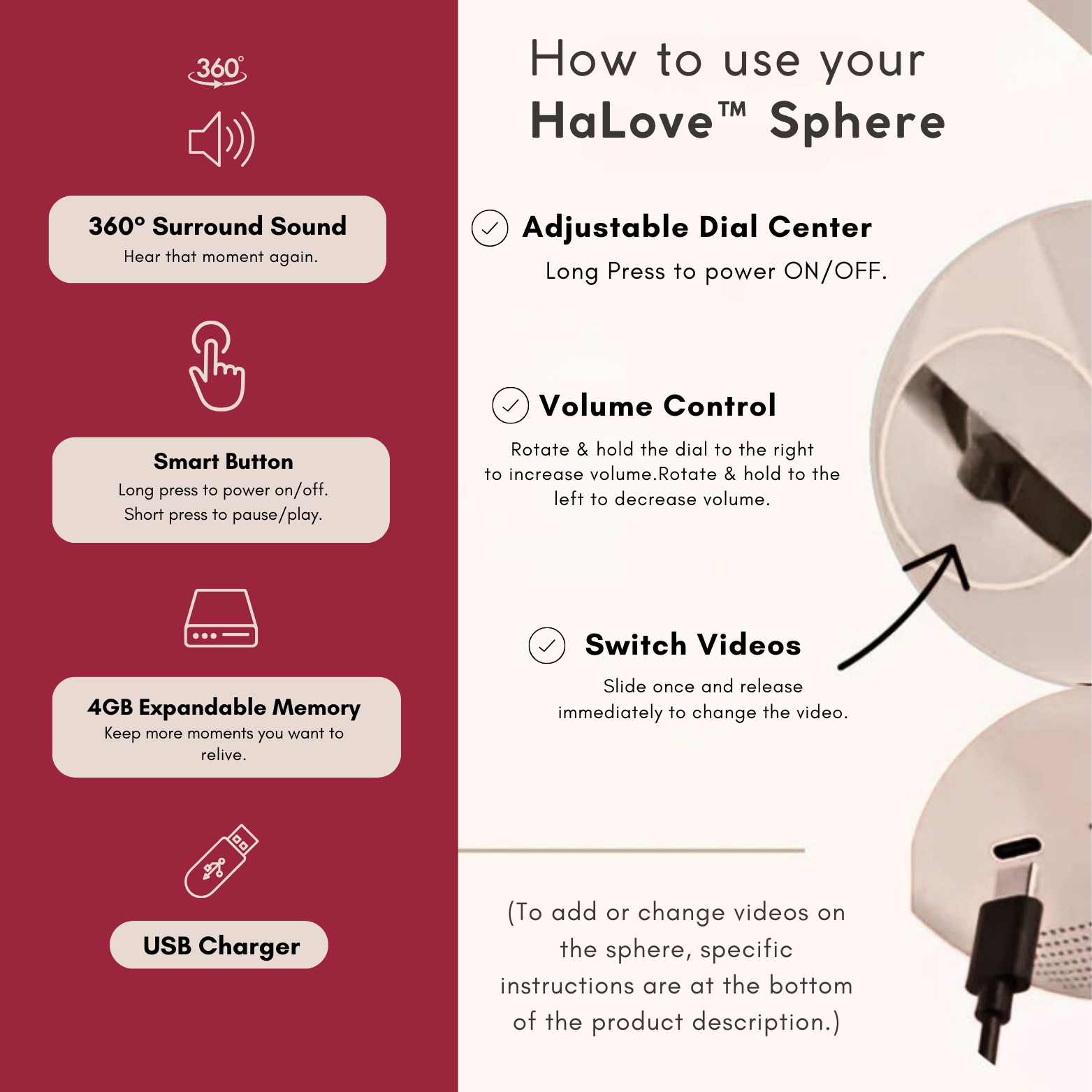 360°

360° Surround Sound
Hear that moment again.

Smart Button
Long press to power on/off.
Short press to pause/play.

4GB Expandable Memory
Keep more moments you want to relive.

USB Charger

How to use your
HaLove™ Sphere

Adjustable Dial Center
Long Press to power ON/OFF.

Volume Control
Rotate & hold the dial to the right to increase volume.Rotate & hold to the left to decrease volume.

Switch Videos
Slide once and release immediately to change the video.

(To add or change videos on the sphere, specific instructions are at the bottom of the product description.)